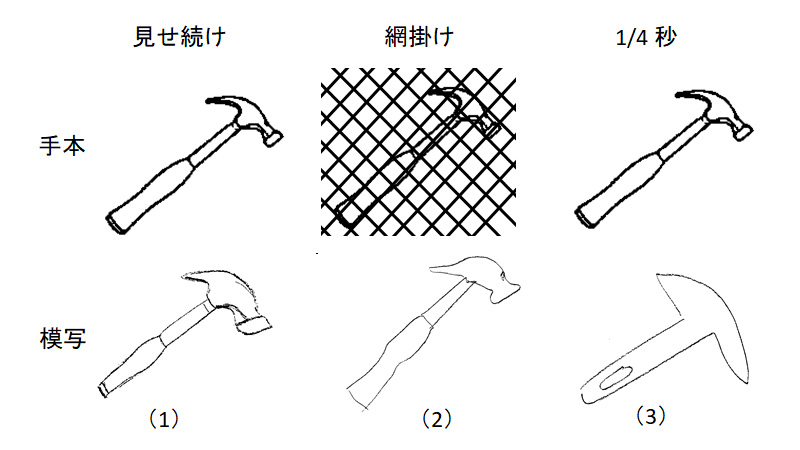 見せ続け　網掛け　1/4 秒

手本

模写

（1）　（2）　（3）